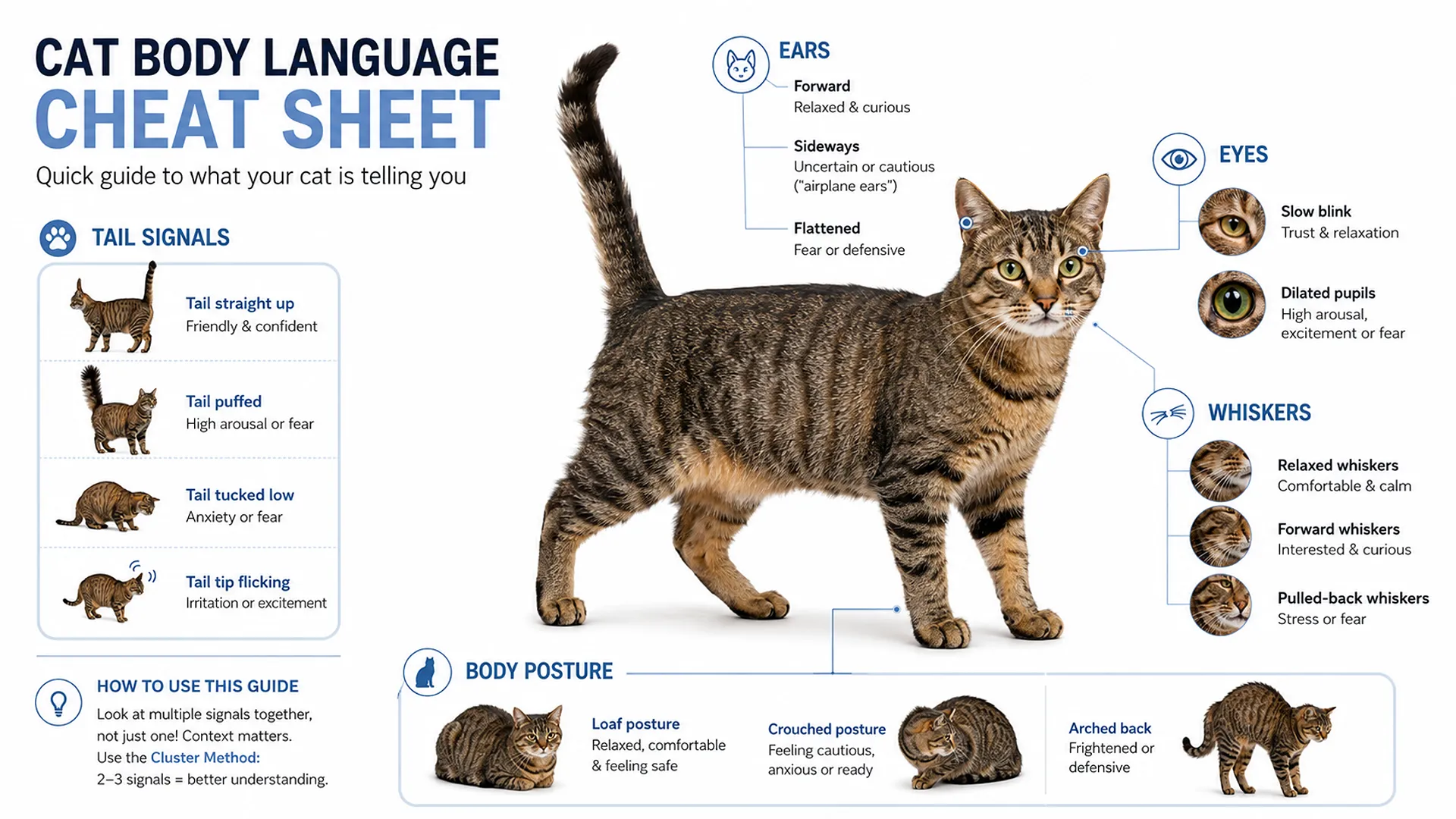 CAT BODY LANGUAGE
CHEAT SHEET
Quick guide to what your cat is telling you

TAIL SIGNALS

Tail straight up
Friendly & confident

Tail puffed
High arousal or fear

Tail tucked low
Anxiety or fear

Tail tip flicking
Irritation or excitement

HOW TO USE THIS GUIDE
Look at multiple signals together, not just one! Context matters.
Use the Cluster Method:
2–3 signals = better understanding.

EARS
Forward
Relaxed & curious

Sideways
Uncertain or cautious ("airplane ears")

Flattened
Fear or defensive

EYES
Slow blink
Trust & relaxation

Dilated pupils
High arousal, excitement or fear

WHISKERS
Relaxed whiskers
Comfortable & calm

Forward whiskers
Interested & curious

Pulled-back whiskers
Stress or fear

BODY POSTURE
Loaf posture
Relaxed, comfortable & feeling safe

Crouched posture
Feeling cautious, anxious or ready

Arched back
Frightened or defensive