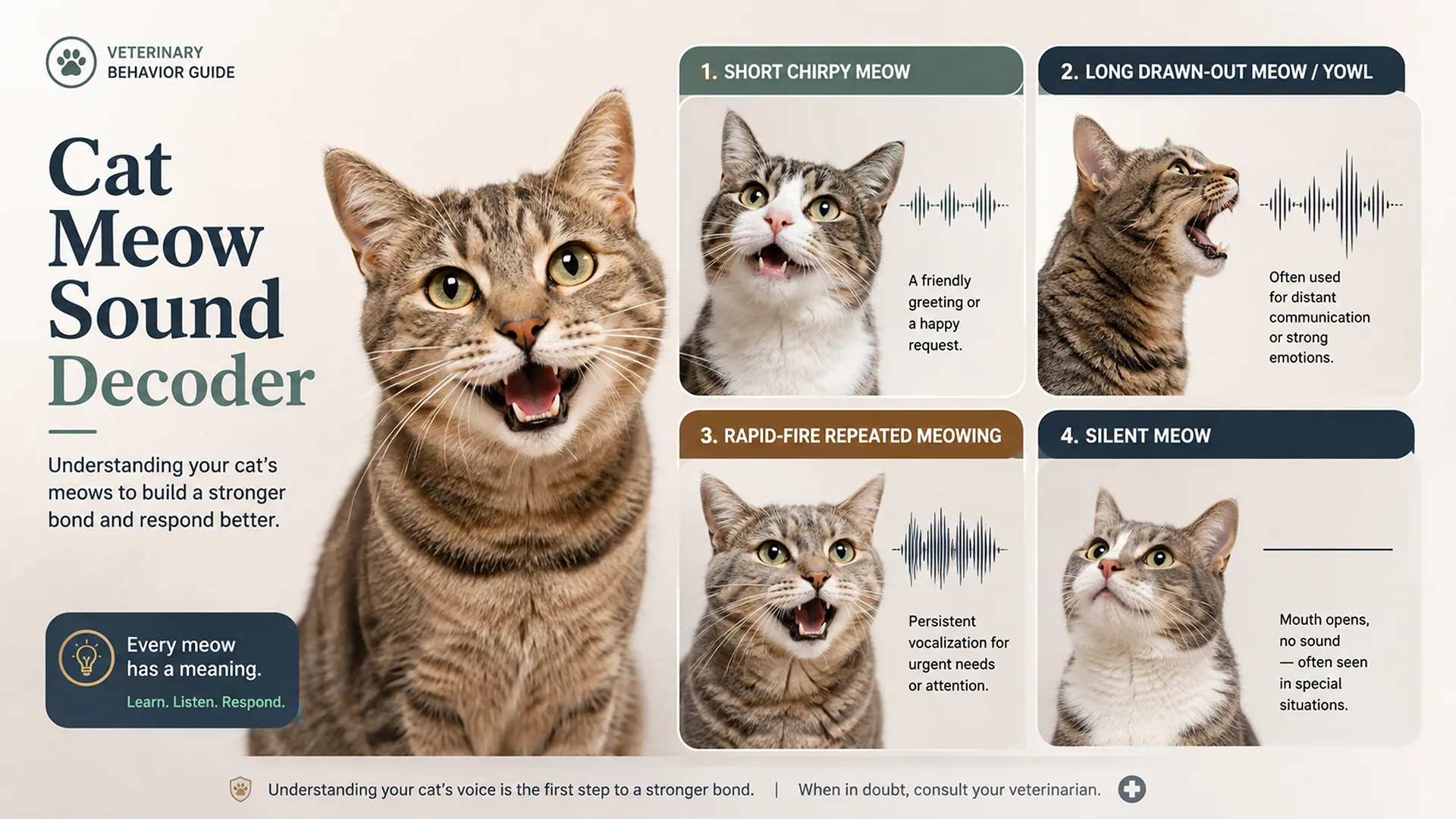 VETERINARY
BEHAVIOR GUIDE

Cat Meow Sound Decoder

Understanding your cat's meows to build a stronger bond and respond better.

Every meow has a meaning.

Learn. Listen. Respond.

1. SHORT CHIRPY MEOW

A friendly greeting or a happy request.

2. LONG DRAWN-OUT MEOW / YOWL

Often used for distant communication or strong emotions.

3. RAPID-FIRE REPEATED MEOWING

Persistent vocalization for urgent needs or attention.

4. SILENT MEOW

Mouth opens, no sound — often seen in special situations.

Understanding your cat's voice is the first step to a stronger bond. | When in doubt, consult your veterinarian.